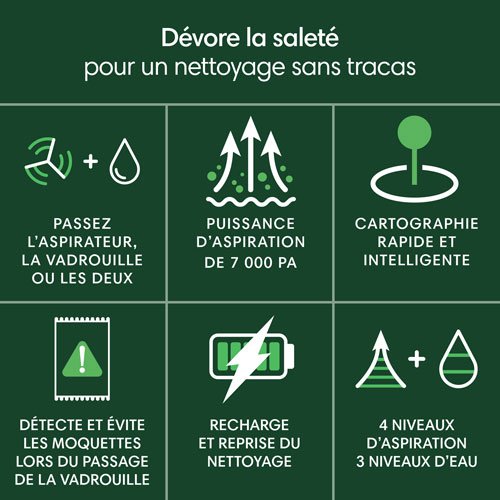 Dévore la saleté
pour un nettoyage sans tracas

PASSEZ L'ASPIRATEUR, LA VADROUILLE OU LES DEUX

PUISSANCE D'ASPIRATION DE 7 000 PA

CARTOGRAPHIE RAPIDE ET INTELLIGENTE

DÉTECTE ET ÉVITE LES MOQUETTES LORS DU PASSAGE DE LA VADROUILLE

RECHARGE ET REPRISE DU NETTOYAGE

4 NIVEAUX D'ASPIRATION
3 NIVEAUX D'EAU